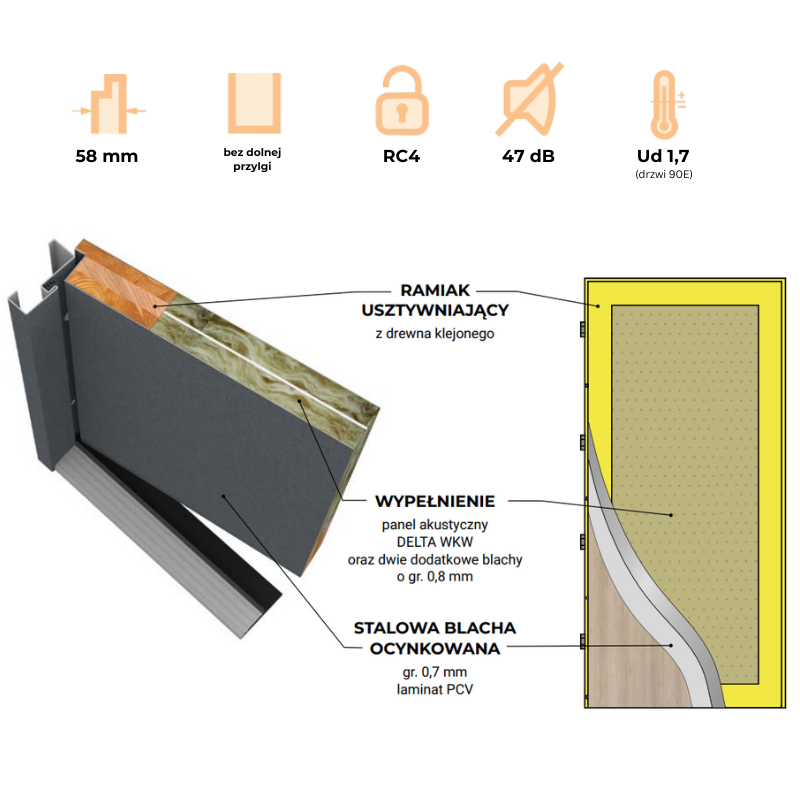 58 mm

bez dolnej przylgi

RC4

47 dB

Ud 1,7
(drzwi 90E)

RAMIAK USZTYWNIAJĄCY
z drewna klejonego

WYPEŁNIENIE
panel akustyczny
DELTA WKW
oraz dwie dodatkowe blachy
o gr. 0,8 mm

STALOWA BLACHA OCYNKOWANA
gr. 0,7 mm
laminat PCV