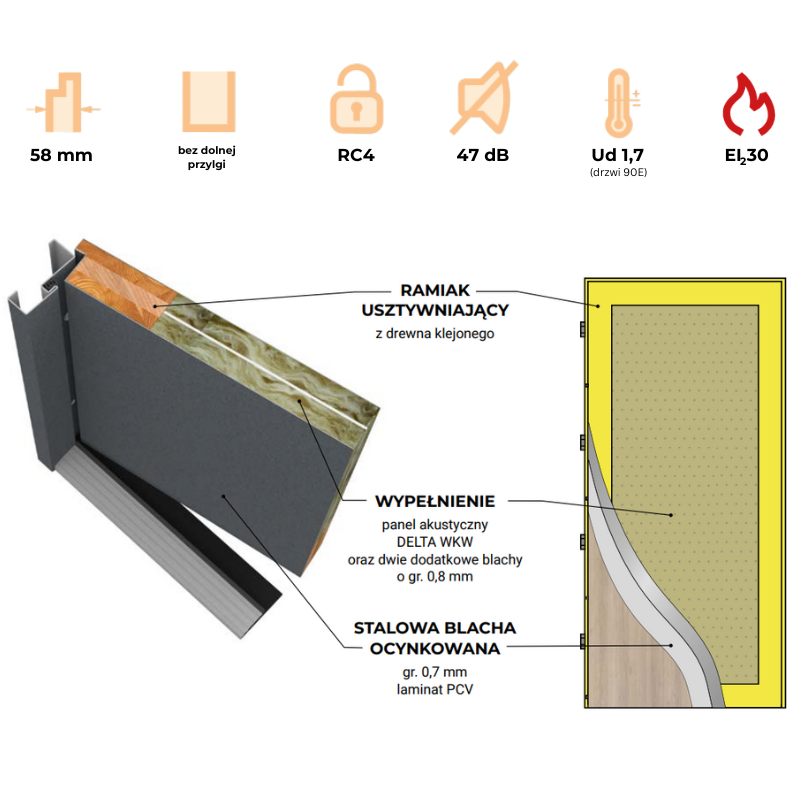 58 mm

bez dolnej przylgi

RC4

47 dB

Ud 1,7
(drzwi 90E)

$EI_230$

RAMIAK USZTYWNIAJĄCY
z drewna klejonego

WYPEŁNIENIE
panel akustyczny
DELTA WKW
oraz dwie dodatkowe blachy
o gr. 0,8 mm

STALOWA BLACHA OCYNKOWANA
gr. 0,7 mm
laminat PCV