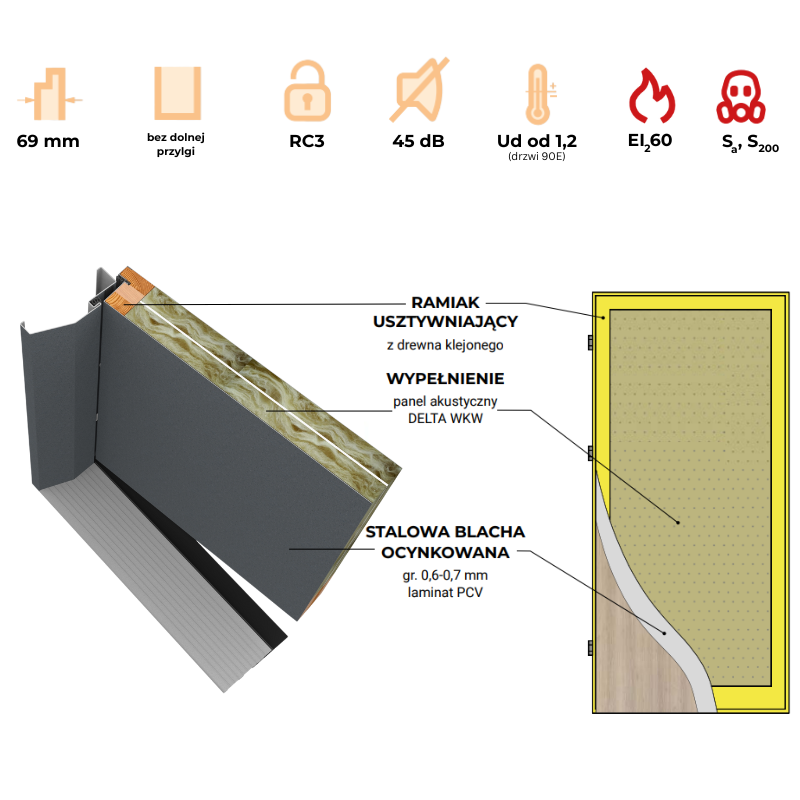 69 mm

bez dolnej przylgi

RC3

45 dB

Ud od 1,2
(drzwi 90E)

$EI_2 60$

$S_a$, $S_{200}$

RAMIAK USZTYWNIAJĄCY
z drewna klejonego

WYPEŁNIENIE
panel akustyczny DELTA WKW

STALOWA BLACHA OCYNKOWANA
gr. 0,6-0,7 mm
laminat PCV